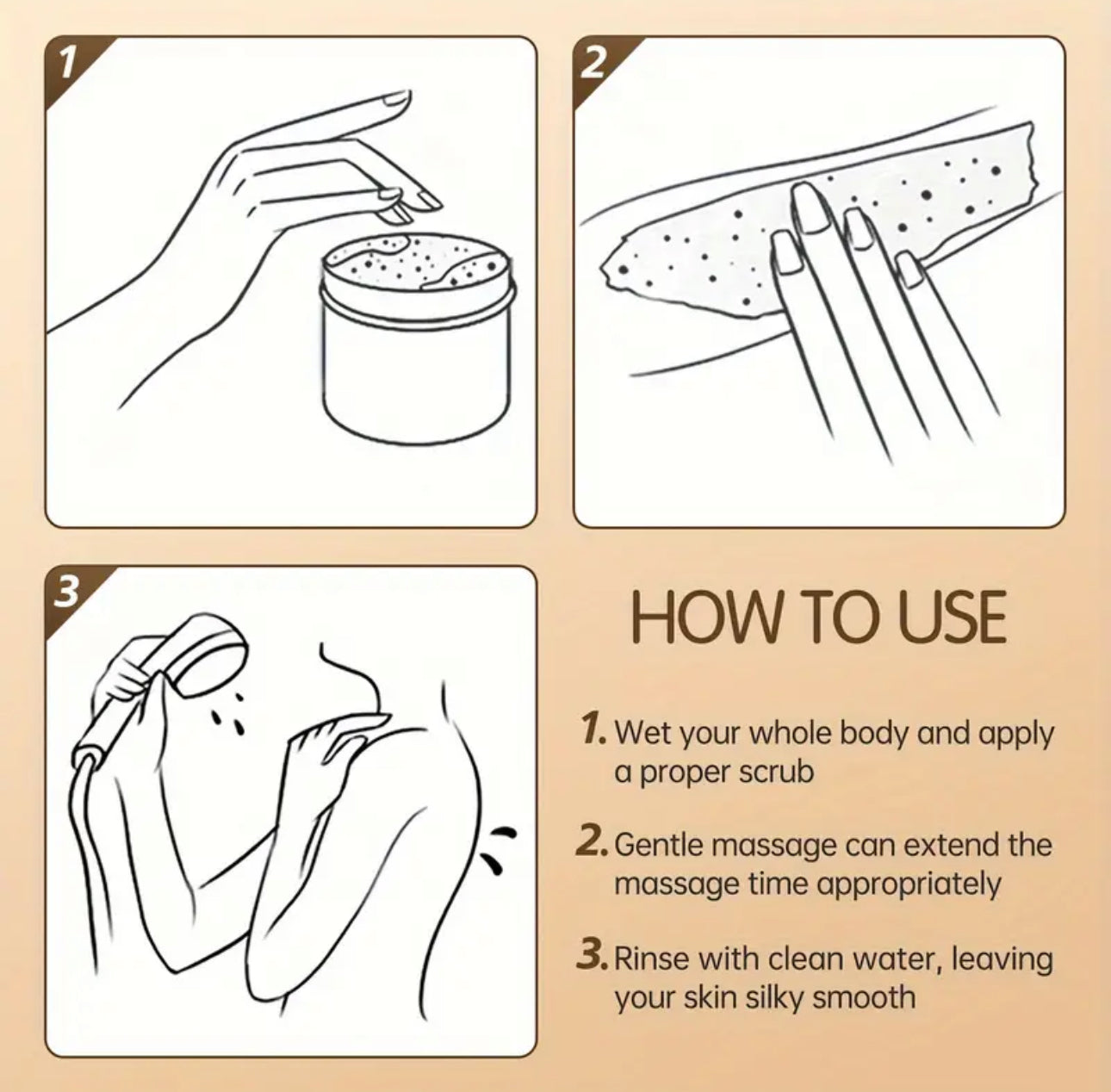 1

2

3

HOW TO USE

1. Wet your whole body and apply a proper scrub

2. Gentle massage can extend the massage time appropriately

3. Rinse with clean water, leaving your skin silky smooth